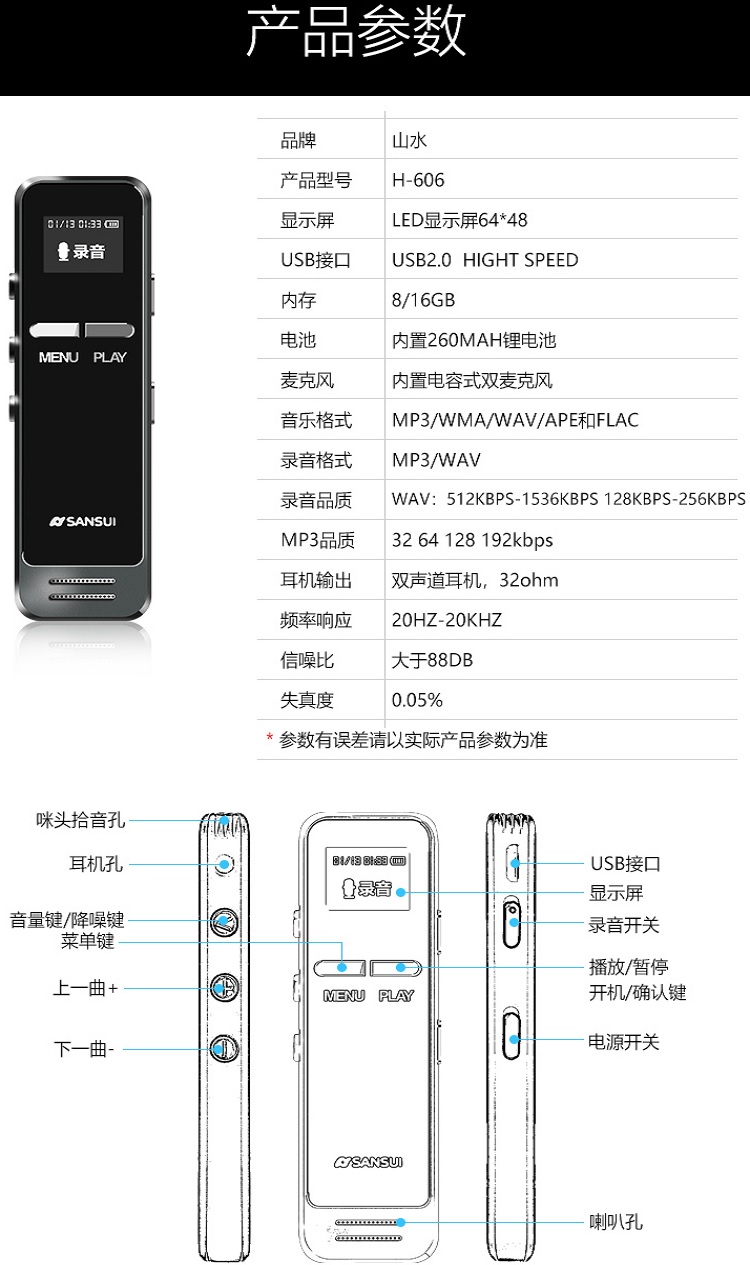 产品参数

01/13 01:33
录音
MENU PLAY
SANSUI

| 品牌 | 山水 |
|---|---|
| 产品型号 | H-606 |
| 显示屏 | LED显示屏64*48 |
| USB接口 | USB2.0 HIGHT SPEED |
| 内存 | 8/16GB |
| 电池 | 内置260MAH锂电池 |
| 麦克风 | 内置电容式双麦克风 |
| 音乐格式 | MP3/WMA/WAV/APE和FLAC |
| 录音格式 | MP3/WAV |
| 录音品质 | WAV：512KBPS-1536KBPS 128KBPS-256KBPS |
| MP3品质 | 32 64 128 192kbps |
| 耳机输出 | 双声道耳机，32ohm |
| 频率响应 | 20HZ-20KHZ |
| 信噪比 | 大于88DB |
| 失真度 | 0.05% |

* 参数有误差请以实际产品参数为准

咪头拾音孔
耳机孔
音量键/降噪键
菜单键
上一曲+
下一曲-
01/13 01:33
录音
MENU PLAY
SANSUI
USB接口
显示屏
录音开关
播放/暂停
开机/确认键
电源开关
喇叭孔