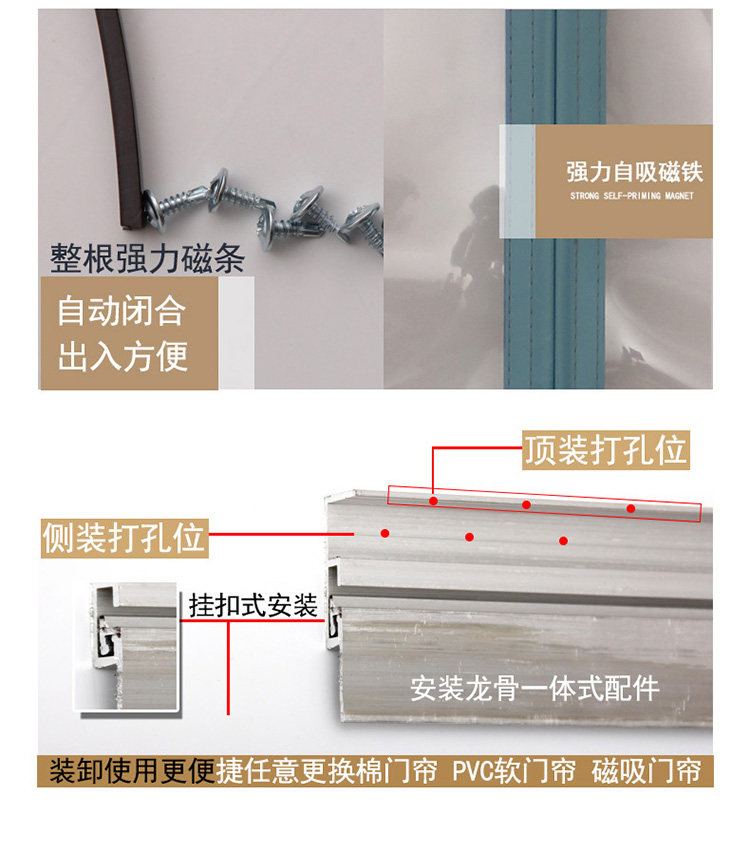 整根强力磁条

自动闭合
出入方便

强力自吸磁铁
STRONG SELF-PRIMING MAGNET

顶装打孔位

侧装打孔位

挂扣式安装

安装龙骨一体式配件

装卸使用更便捷任意更换棉门帘 PVC软门帘 磁吸门帘