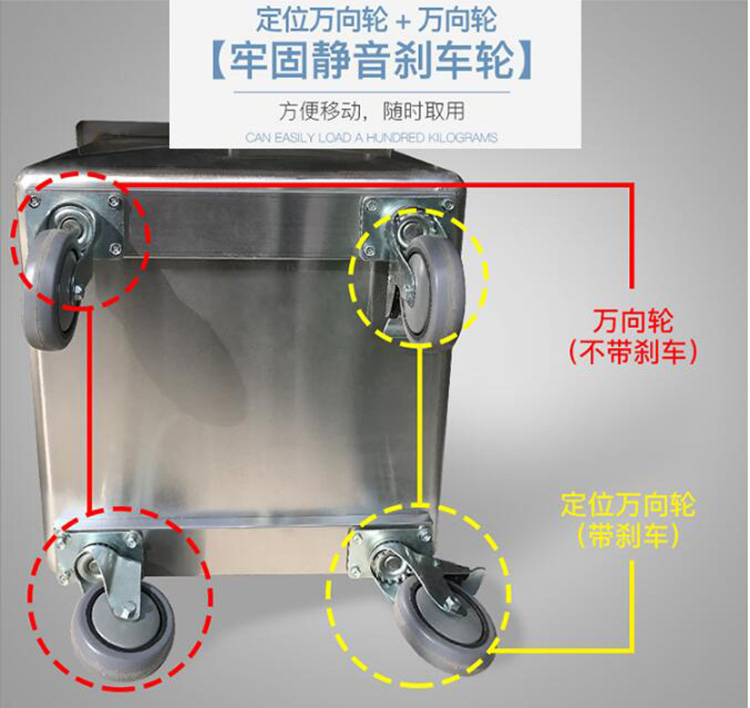 定位万向轮 + 万向轮
【牢固静音刹车轮】
方便移动，随时取用
CAN EASILY LOAD A HUNDRED KILOGRAMS

万向轮
（不带刹车）

定位万向轮
（带刹车）