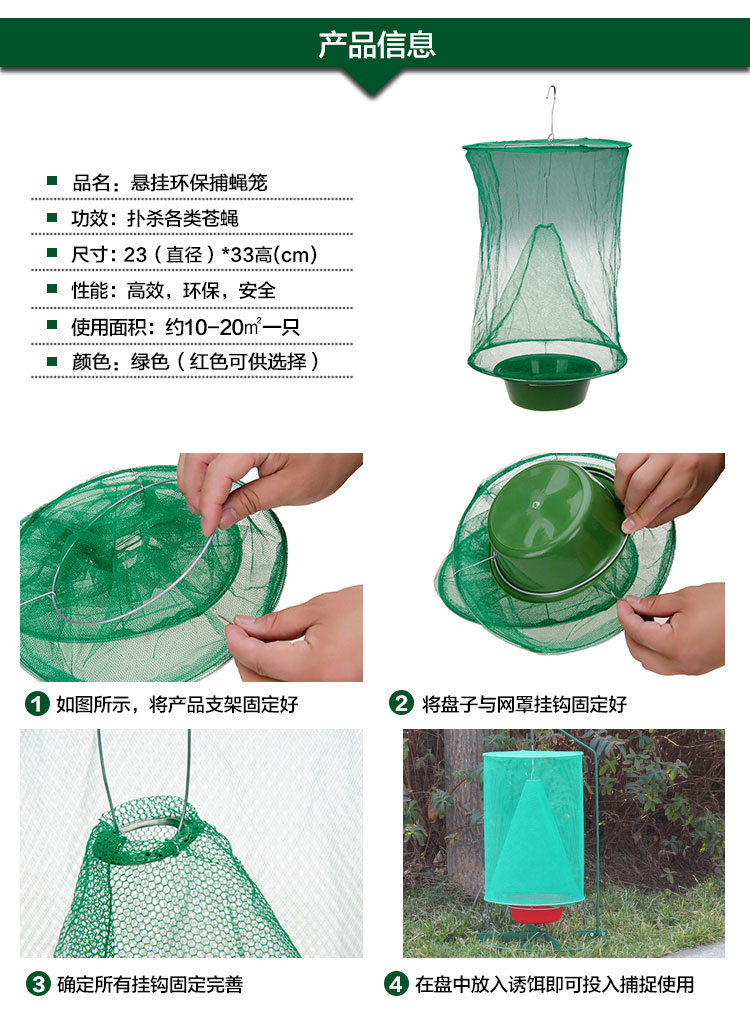 产品信息

品名：悬挂环保捕蝇笼

功效：扑杀各类苍蝇

尺寸：23（直径）*33高(cm)

性能：高效，环保，安全

使用面积：约10-20㎡一只

颜色：绿色（红色可供选择）

1 如图所示，将产品支架固定好

2 将盘子与网罩挂钩固定好

3 确定所有挂钩固定完善

4 在盘中放入诱饵即可投入捕捉使用