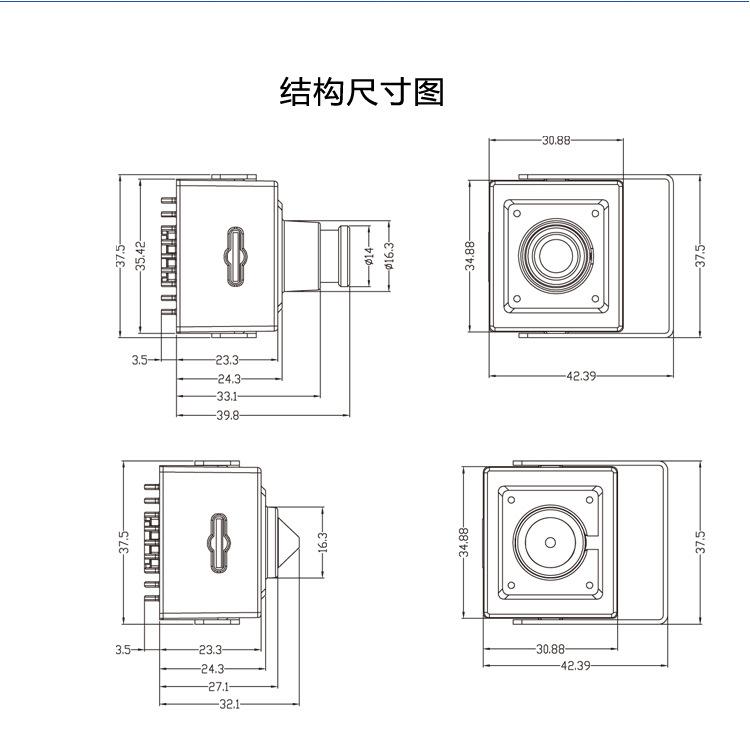 结构尺寸图

37.5
35.42
ø14
ø16.3
3.5
23.3
24.3
33.1
39.8

30.88
34.88
37.5
42.39

37.5
16.3
3.5
23.3
24.3
27.1
32.1

34.88
37.5
30.88
42.39