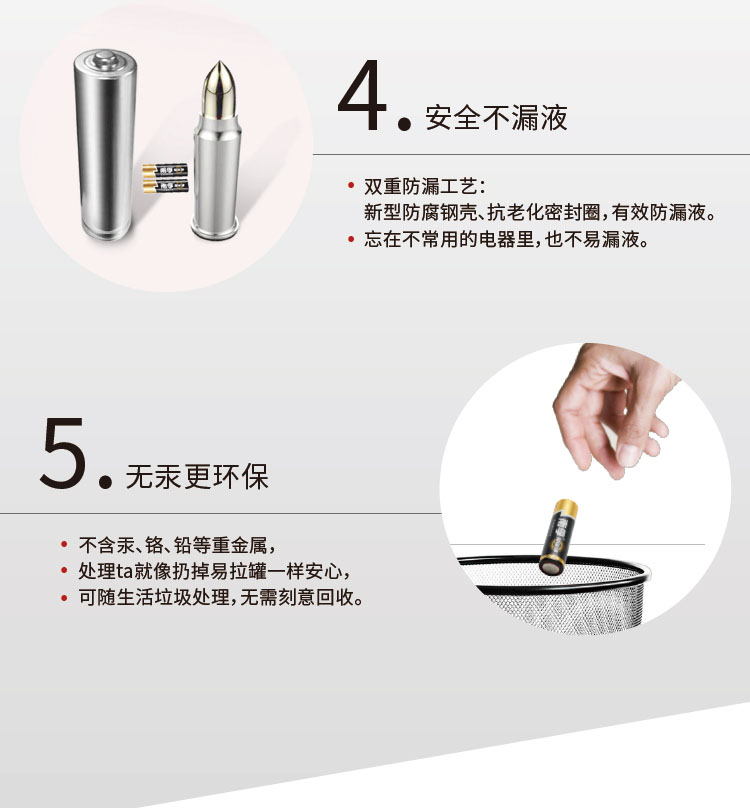 4. 安全不漏液

• 双重防漏工艺：
新型防腐钢壳、抗老化密封圈，有效防漏液。
• 忘在不常用的电器里，也不易漏液。

5. 无汞更环保

• 不含汞、铬、铅等重金属，
• 处理ta就像扔掉易拉罐一样安心，
• 可随生活垃圾处理，无需刻意回收。