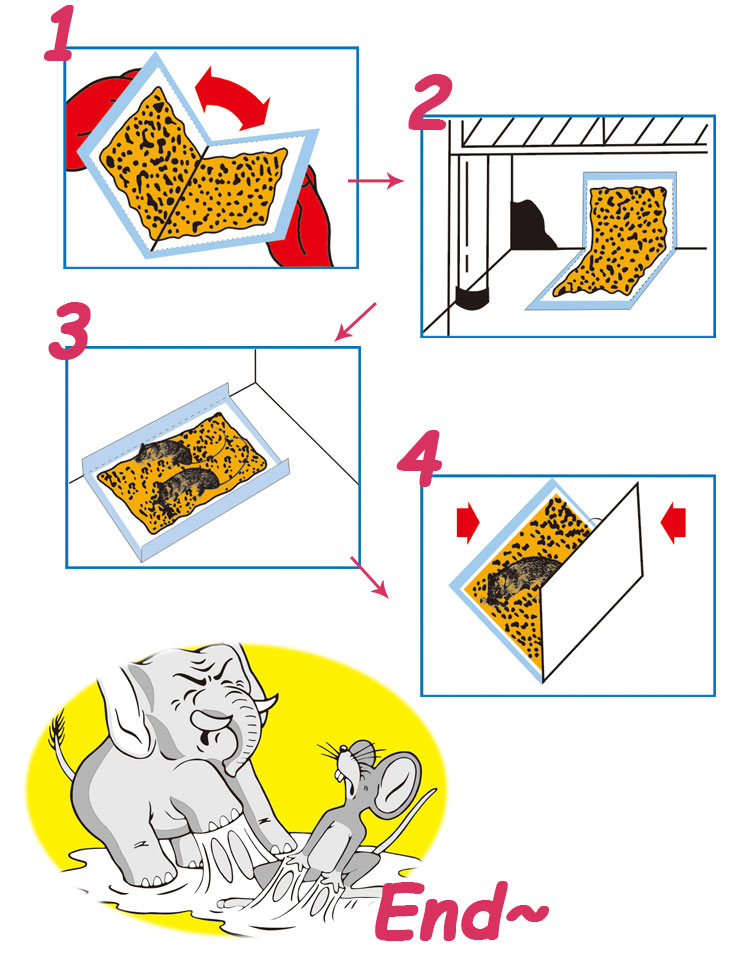 1

2

3

4

End~