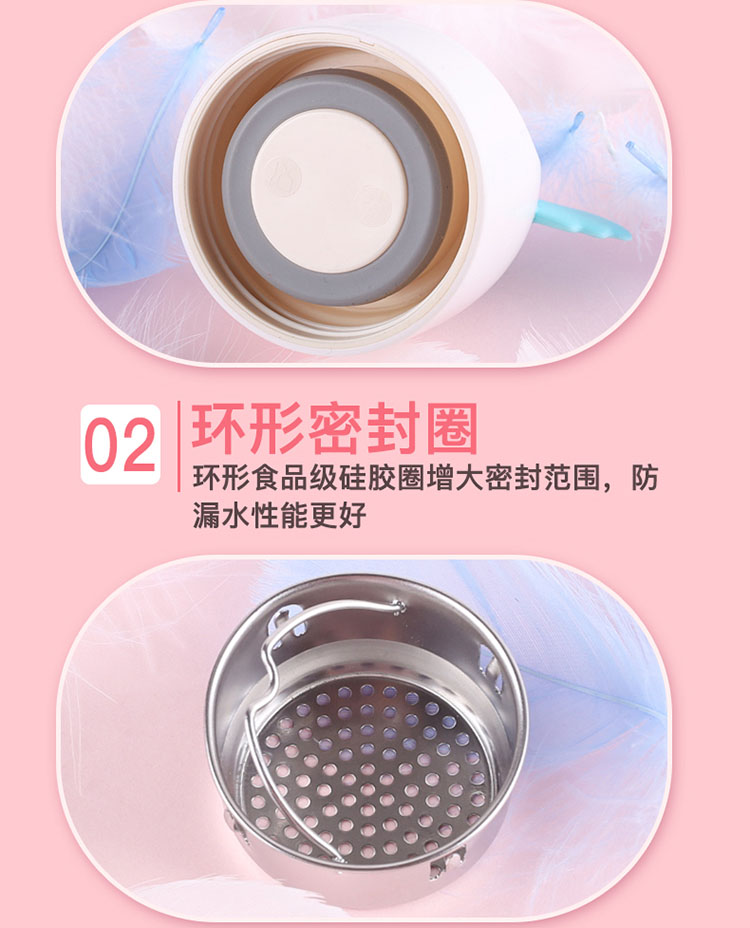 02 环形密封圈

环形食品级硅胶圈增大密封范围，防漏水性能更好