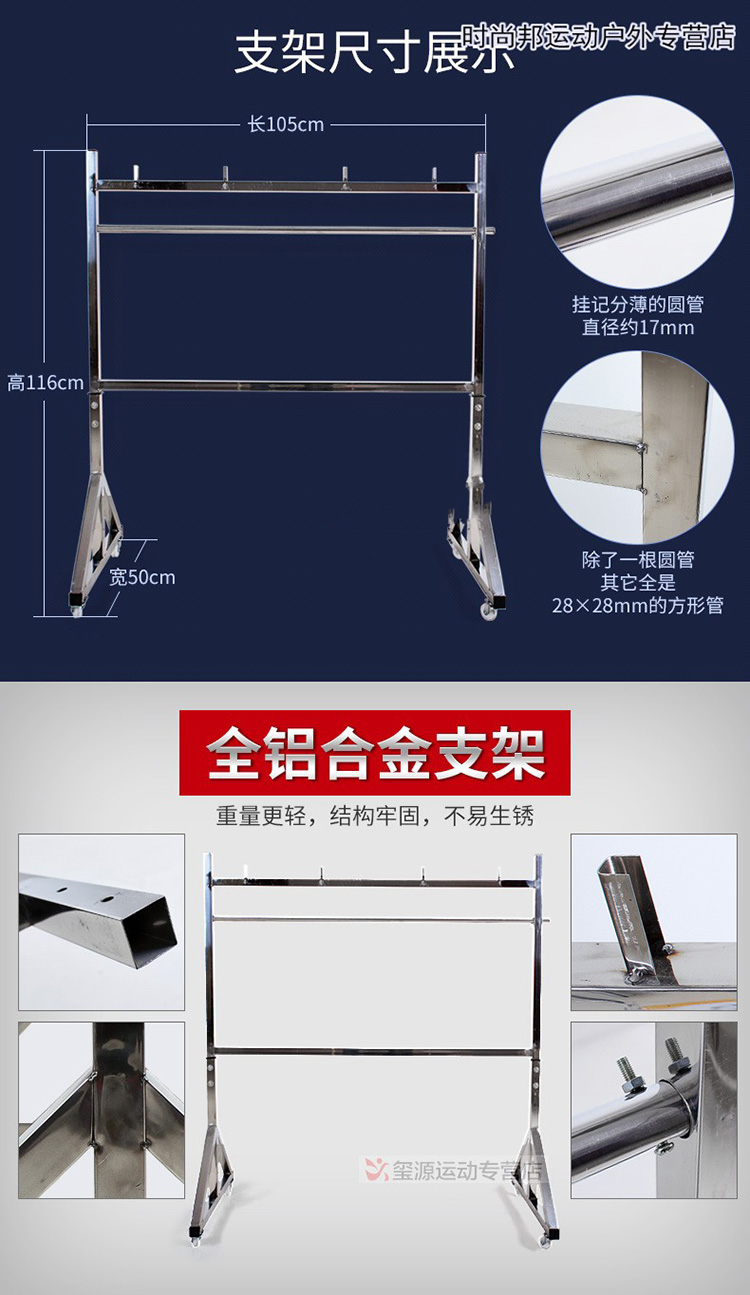 支架尺寸展示

时尚邦运动户外专营店

长105cm

高116cm

宽50cm

挂记分薄的圆管
直径约17mm

除了一根圆管
其它全是
28×28mm的方形管

全铝合金支架

重量更轻，结构牢固，不易生锈

玺源运动专营店