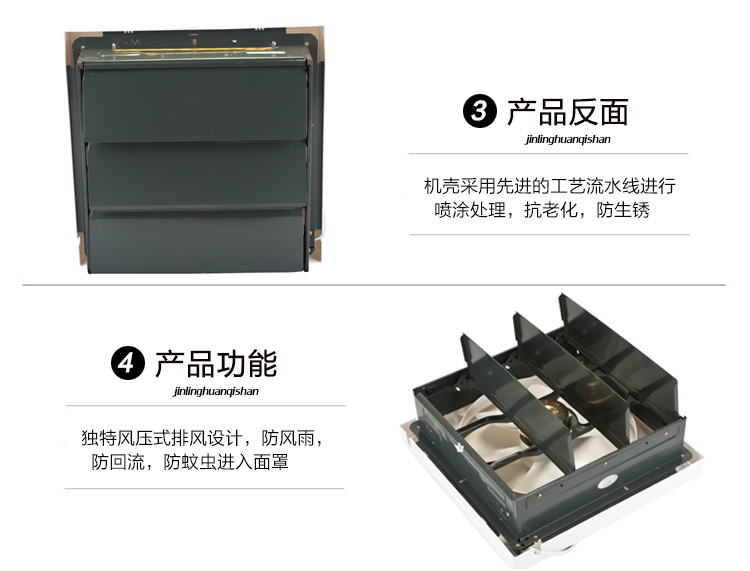 3 产品反面
jinlinghuanqishan

机壳采用先进的工艺流水线进行喷涂处理，抗老化，防生锈

4 产品功能
jinlinghuanqishan

独特风压式排风设计，防风雨，防回流，防蚊虫进入面罩