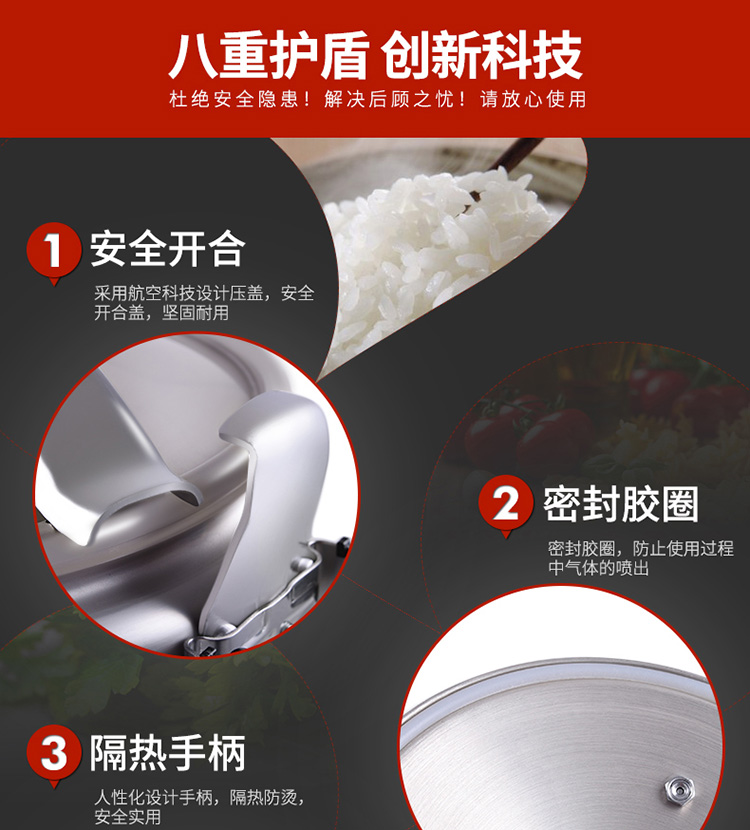 八重护盾 创新科技

杜绝安全隐患！解决后顾之忧！请放心使用

1 安全开合

采用航空科技设计压盖，安全开合盖，坚固耐用

2 密封胶圈

密封胶圈，防止使用过程中气体的喷出

3 隔热手柄

人性化设计手柄，隔热防烫，安全实用