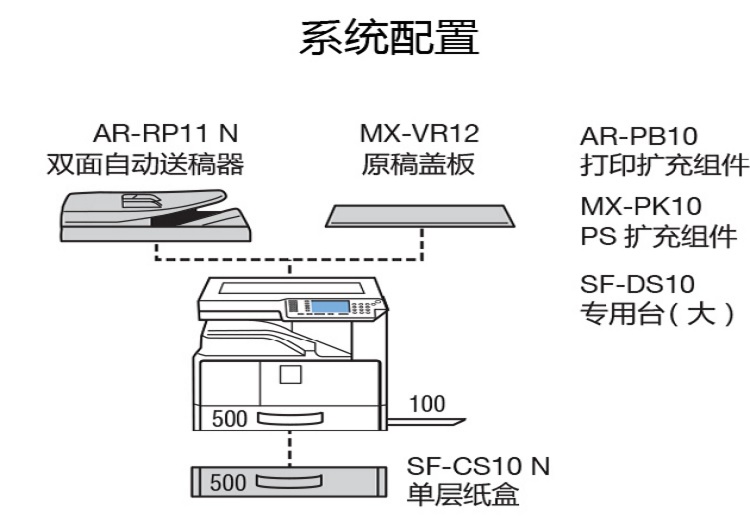 系统配置

AR-RP11 N
双面自动送稿器

MX-VR12
原稿盖板

AR-PB10
打印扩充组件

MX-PK10
PS 扩充组件

SF-DS10
专用台（大）

100

500

500

SF-CS10 N
单层纸盒