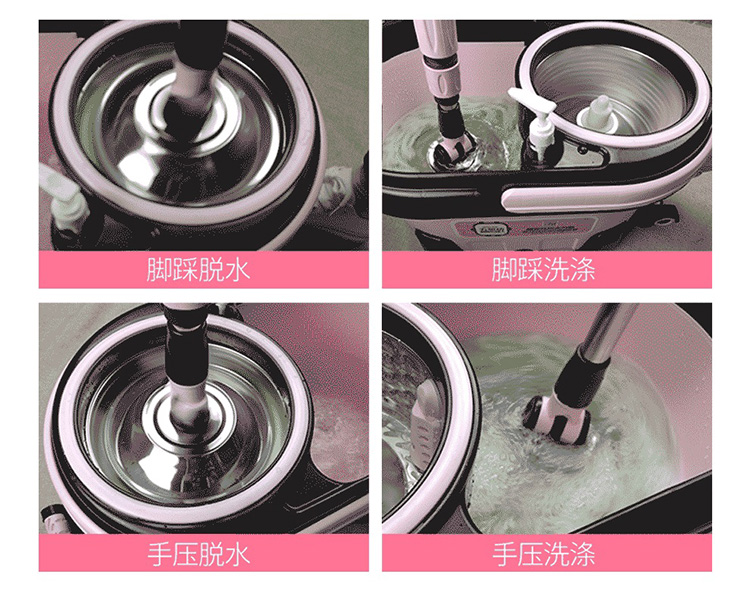 脚踩脱水

脚踩洗涤

手压脱水

手压洗涤