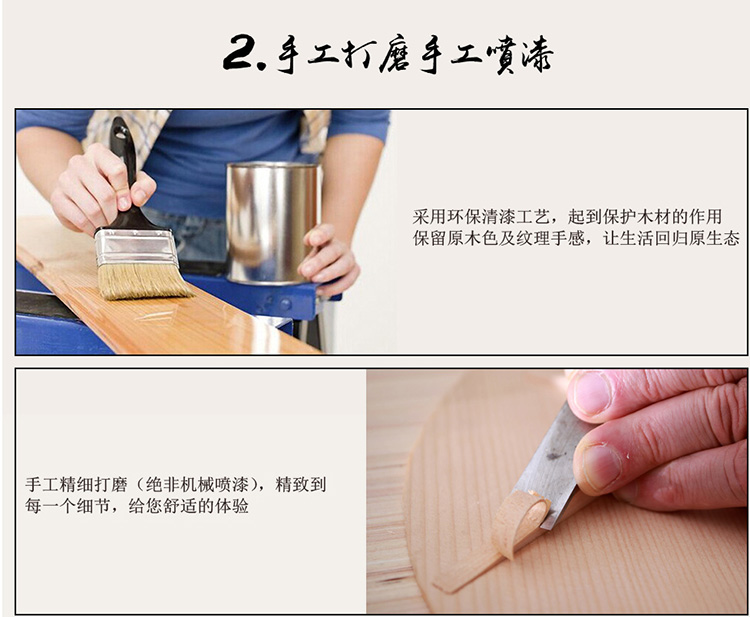 2.手工打磨手工喷漆

采用环保清漆工艺，起到保护木材的作用
保留原木色及纹理手感，让生活回归原生态

手工精细打磨（绝非机械喷漆），精致到每一个细节，给您舒适的体验