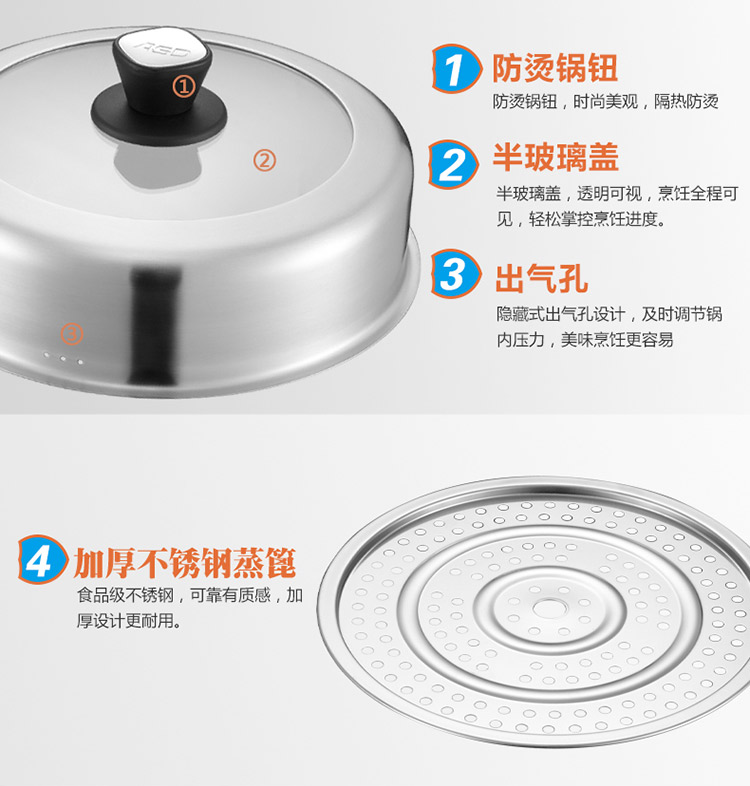 AGD
①
②
③

1 防烫锅钮
防烫锅钮，时尚美观，隔热防烫

2 半玻璃盖
半玻璃盖，透明可视，烹饪全程可见，轻松掌控烹饪进度。

3 出气孔
隐藏式出气孔设计，及时调节锅内压力，美味烹饪更容易

4 加厚不锈钢蒸篦
食品级不锈钢，可靠有质感，加厚设计更耐用。