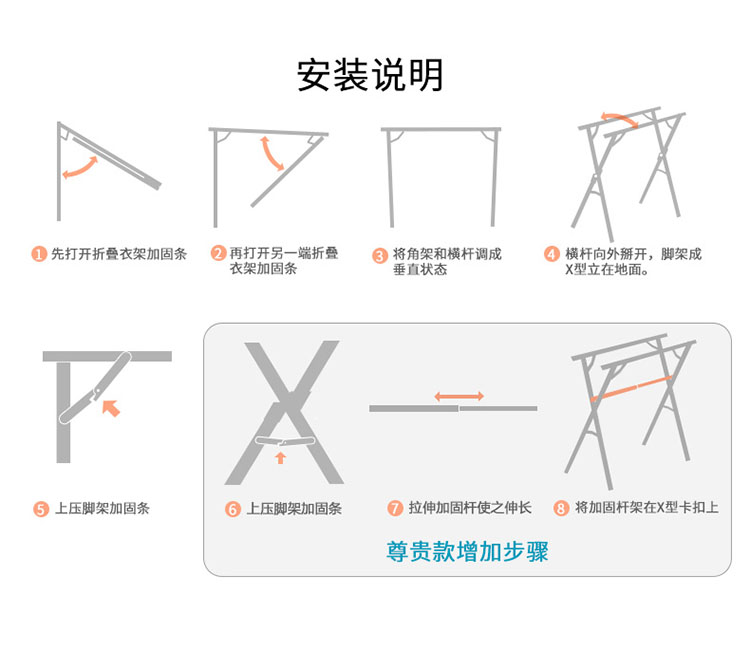 安装说明

1 先打开折叠衣架加固条

2 再打开另一端折叠衣架加固条

3 将角架和横杆调成垂直状态

4 横杆向外掰开，脚架成X型立在地面。

5 上压脚架加固条

6 上压脚架加固条

7 拉伸加固杆使之伸长

8 将加固杆架在X型卡扣上

尊贵款增加步骤