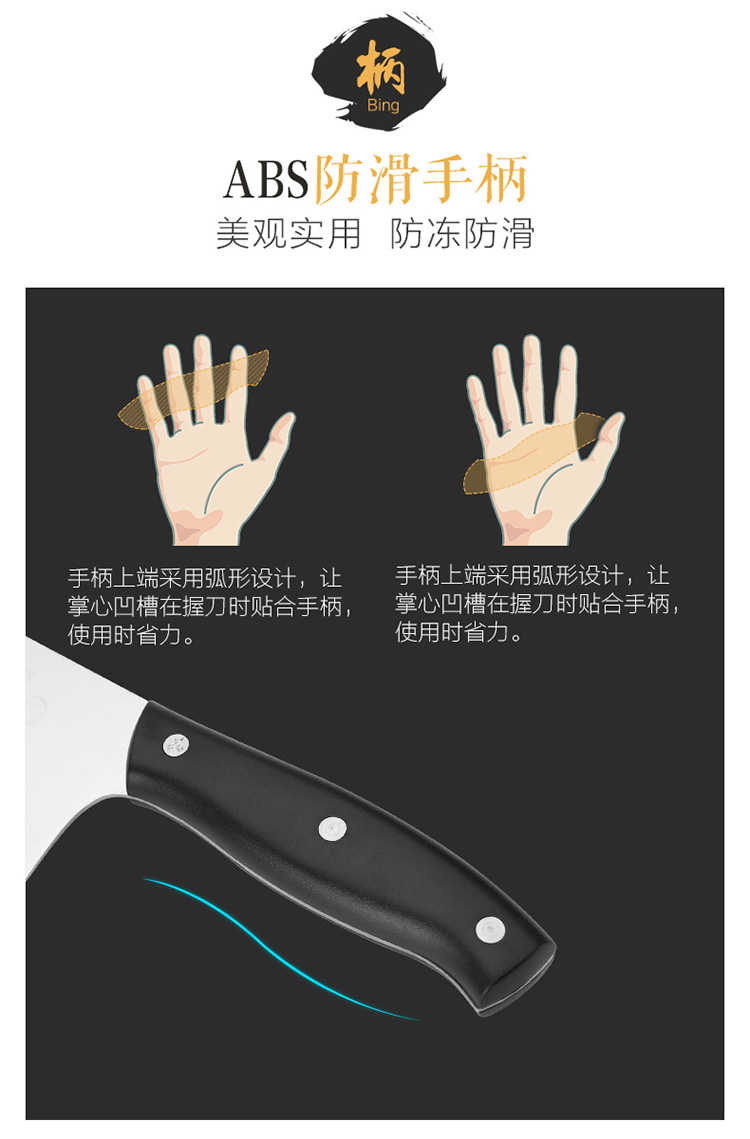 柄
Bing

ABS防滑手柄
美观实用 防冻防滑

手柄上端采用弧形设计，让掌心凹槽在握刀时贴合手柄，使用时省力。

手柄上端采用弧形设计，让掌心凹槽在握刀时贴合手柄，使用时省力。