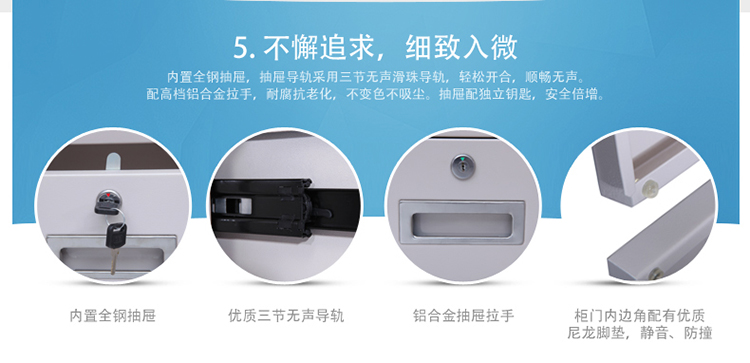 5. 不懈追求，细致入微

内置全钢抽屉，抽屉导轨采用三节无声滑珠导轨，轻松开合，顺畅无声。
配高档铝合金拉手，耐腐抗老化，不变色不吸尘。抽屉配独立钥匙，安全倍增。

内置全钢抽屉

优质三节无声导轨

铝合金抽屉拉手

柜门内边角配有优质尼龙脚垫，静音、防撞