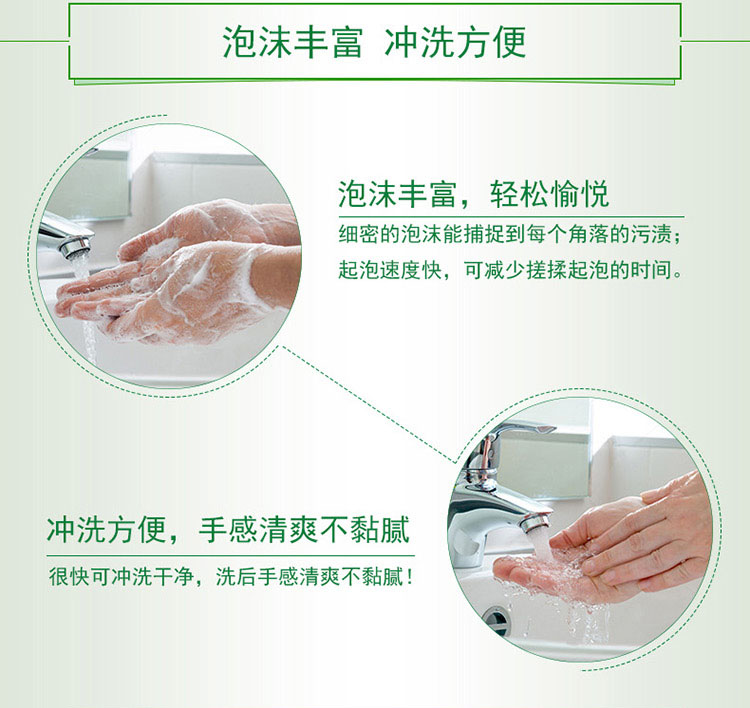 泡沫丰富 冲洗方便

泡沫丰富，轻松愉悦

细密的泡沫能捕捉到每个角落的污渍；起泡速度快，可减少搓揉起泡的时间。

冲洗方便，手感清爽不黏腻

很快可冲洗干净，洗后手感清爽不黏腻！