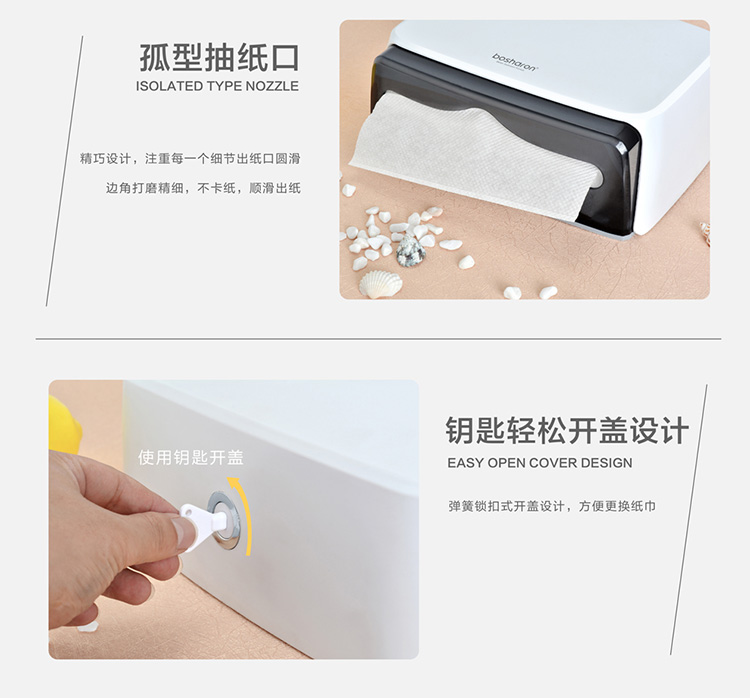 孤型抽纸口
ISOLATED TYPE NOZZLE

精巧设计，注重每一个细节出纸口圆滑
边角打磨精细，不卡纸，顺滑出纸

bosharon

使用钥匙开盖

钥匙轻松开盖设计
EASY OPEN COVER DESIGN

弹簧锁扣式开盖设计，方便更换纸巾