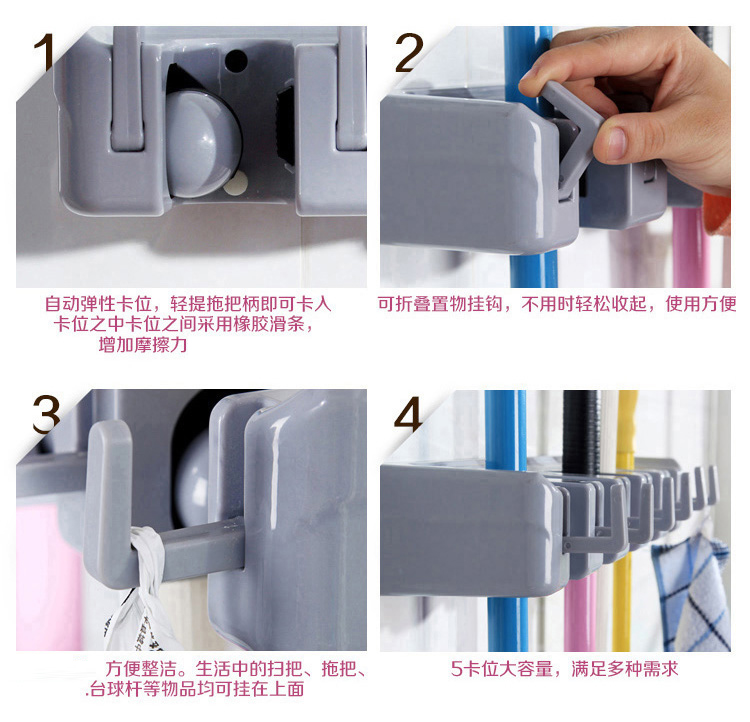 1

自动弹性卡位，轻提拖把柄即可卡入卡位之中卡位之间采用橡胶滑条，增加摩擦力

2

可折叠置物挂钩，不用时轻松收起，使用方便

3

方便整洁。生活中的扫把、拖把、.台球杆等物品均可挂在上面

4

5卡位大容量，满足多种需求