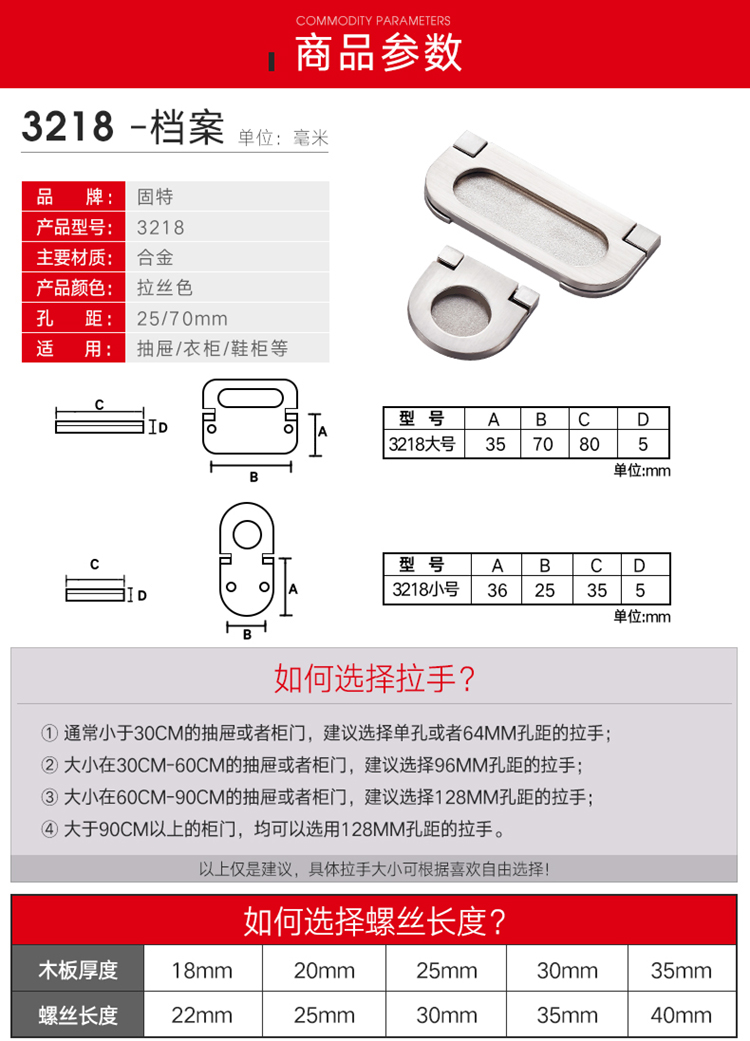 COMMODITY PARAMETERS
商品参数

3218 -档案 单位：毫米

| 品　牌： | 固特 |
|---|---|
| 产品型号： | 3218 |
| 主要材质： | 合金 |
| 产品颜色： | 拉丝色 |
| 孔　距： | 25/70mm |
| 适　用： | 抽屉/衣柜/鞋柜等 |

C
D
A
B

| 型　号 | A | B | C | D |
|---|---|---|---|---|
| 3218大号 | 35 | 70 | 80 | 5 |

单位:mm

C
D
A
B

| 型　号 | A | B | C | D |
|---|---|---|---|---|
| 3218小号 | 36 | 25 | 35 | 5 |

单位:mm

如何选择拉手？

① 通常小于30CM的抽屉或者柜门，建议选择单孔或者64MM孔距的拉手；
② 大小在30CM-60CM的抽屉或者柜门，建议选择96MM孔距的拉手；
③ 大小在60CM-90CM的抽屉或者柜门，建议选择128MM孔距的拉手；
④ 大于90CM以上的柜门，均可以选用128MM孔距的拉手。

以上仅是建议，具体拉手大小可根据喜欢自由选择！

如何选择螺丝长度？

| 木板厚度 | 18mm | 20mm | 25mm | 30mm | 35mm |
|---|---|---|---|---|---|
| 螺丝长度 | 22mm | 25mm | 30mm | 35mm | 40mm |