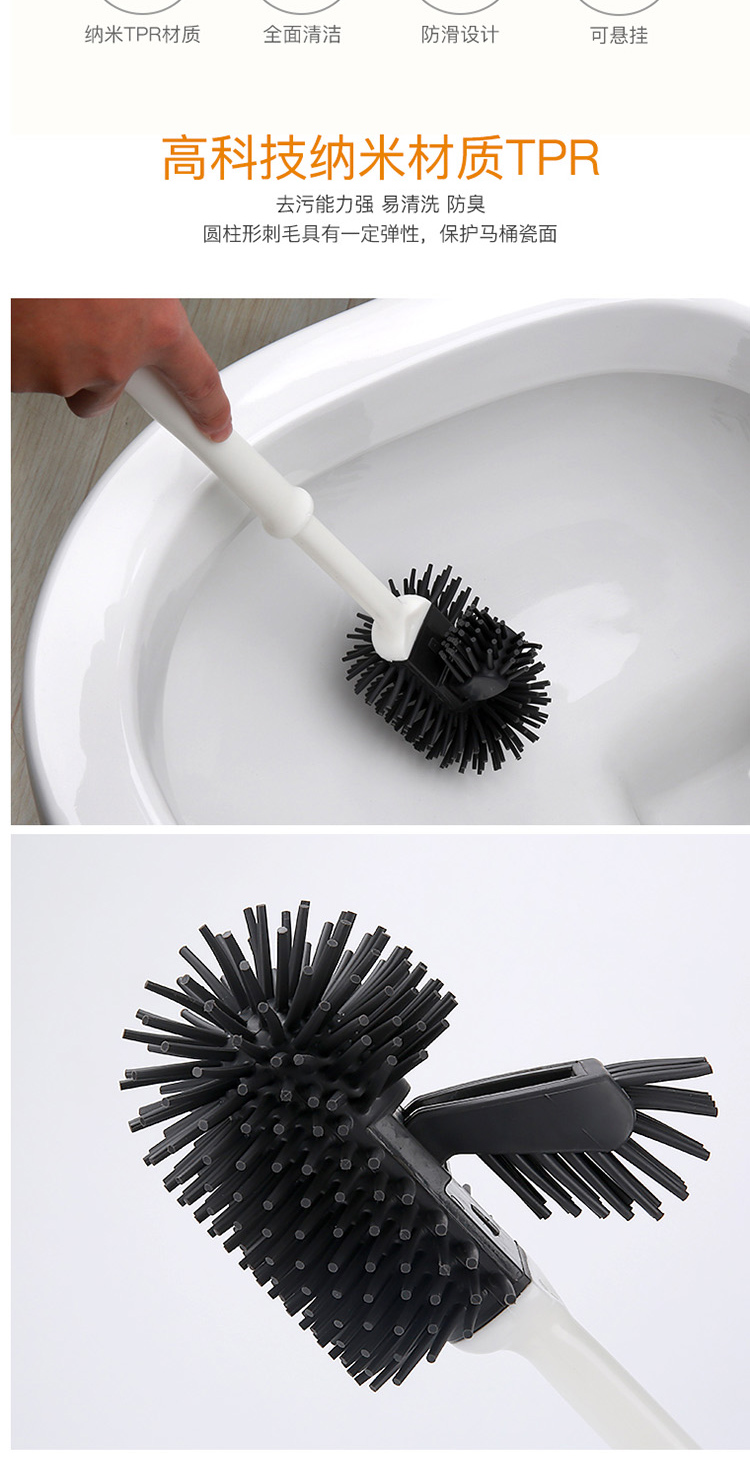 纳米TPR材质 全面清洁 防滑设计 可悬挂

高科技纳米材质TPR

去污能力强 易清洗 防臭
圆柱形刺毛具有一定弹性，保护马桶瓷面