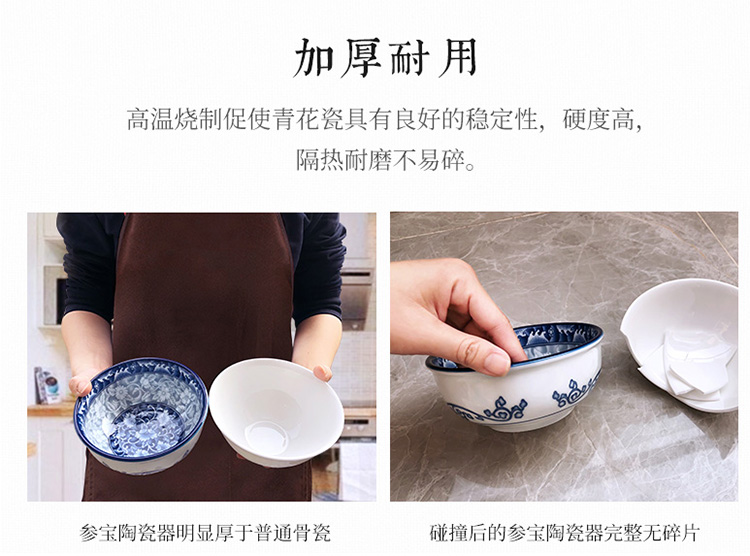 加厚耐用

高温烧制促使青花瓷具有良好的稳定性，硬度高，隔热耐磨不易碎。

参宝陶瓷器明显厚于普通骨瓷

碰撞后的参宝陶瓷器完整无碎片