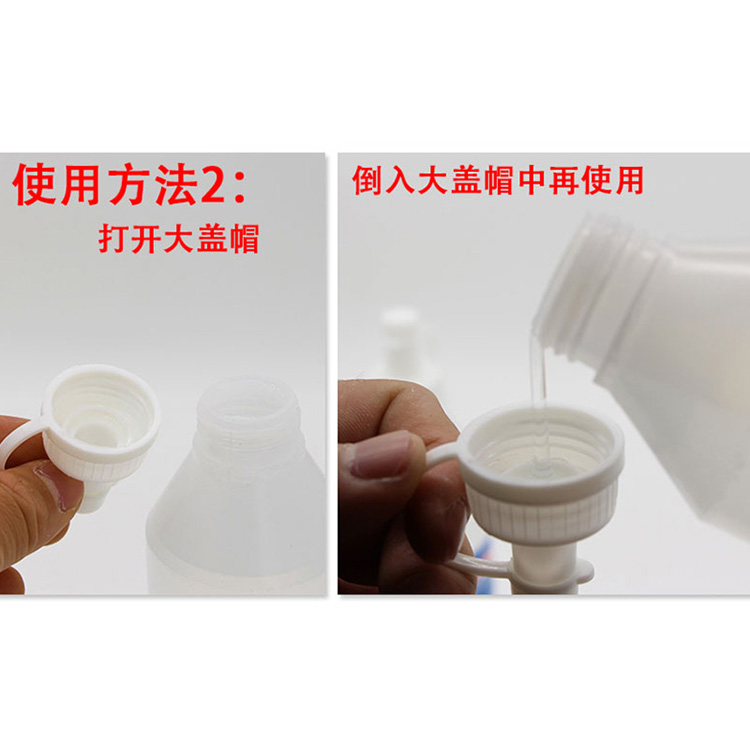 使用方法2：
打开大盖帽

倒入大盖帽中再使用