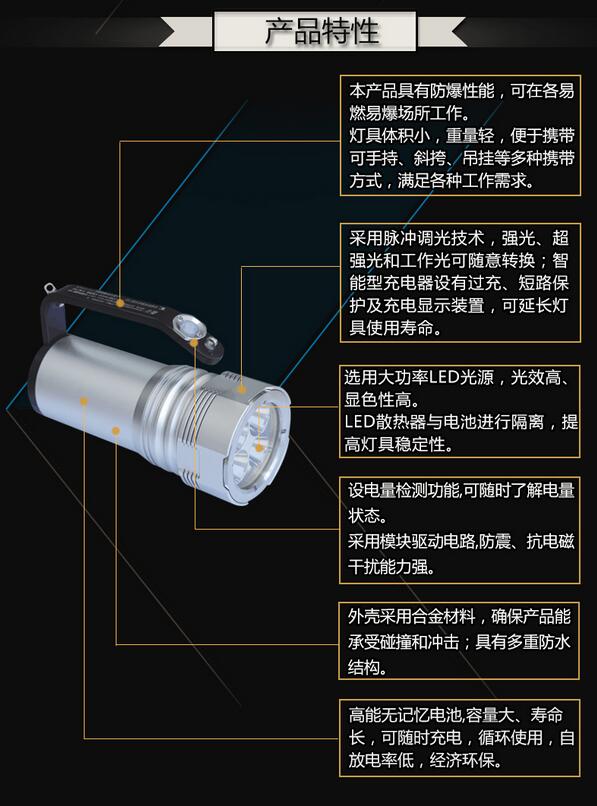 产品特性

本产品具有防爆性能，可在各易燃易爆场所工作。
灯具体积小，重量轻，便于携带可手持、斜挎、吊挂等多种携带方式，满足各种工作需求。

采用脉冲调光技术，强光、超强光和工作光可随意转换；智能型充电器设有过充、短路保护及充电显示装置，可延长灯具使用寿命。

选用大功率LED光源，光效高、显色性高。
LED散热器与电池进行隔离，提高灯具稳定性。

设电量检测功能,可随时了解电量状态。
采用模块驱动电路,防震、抗电磁干扰能力强。

外壳采用合金材料，确保产品能承受碰撞和冲击；具有多重防水结构。

高能无记忆电池,容量大、寿命长，可随时充电，循环使用，自放电率低，经济环保。