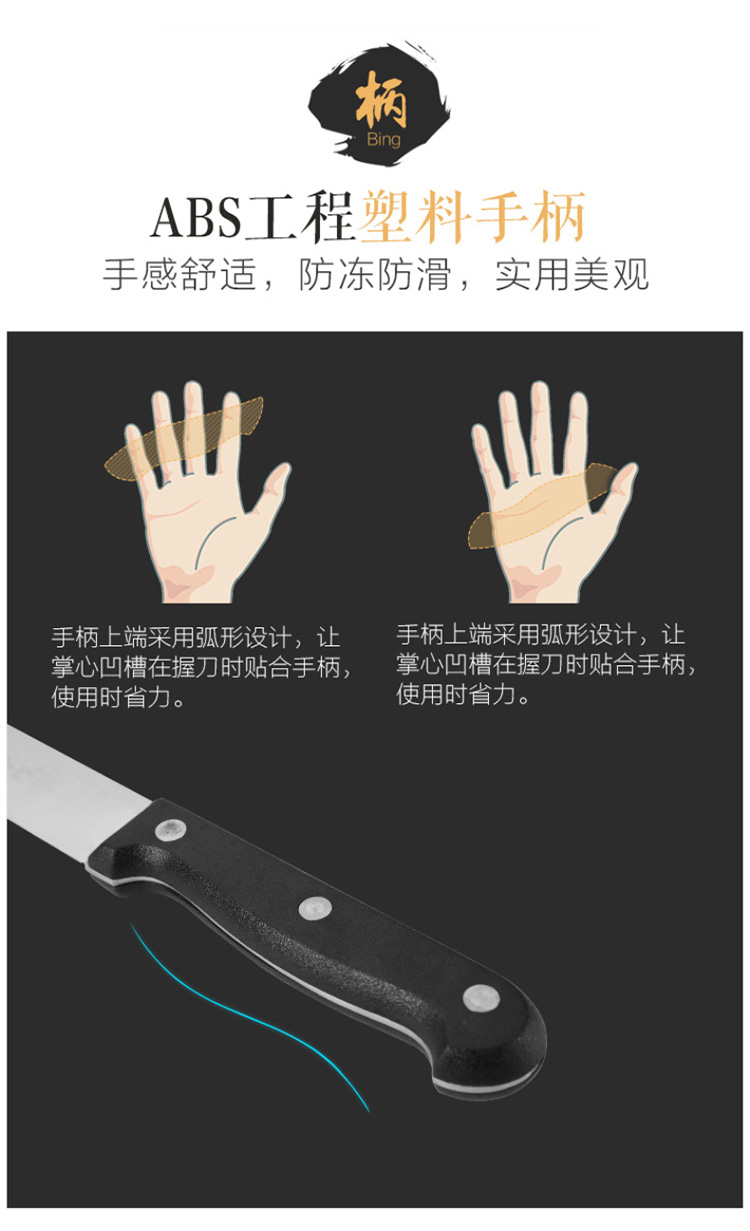 柄
Bing

ABS工程塑料手柄
手感舒适，防冻防滑，实用美观

手柄上端采用弧形设计，让掌心凹槽在握刀时贴合手柄，使用时省力。

手柄上端采用弧形设计，让掌心凹槽在握刀时贴合手柄，使用时省力。