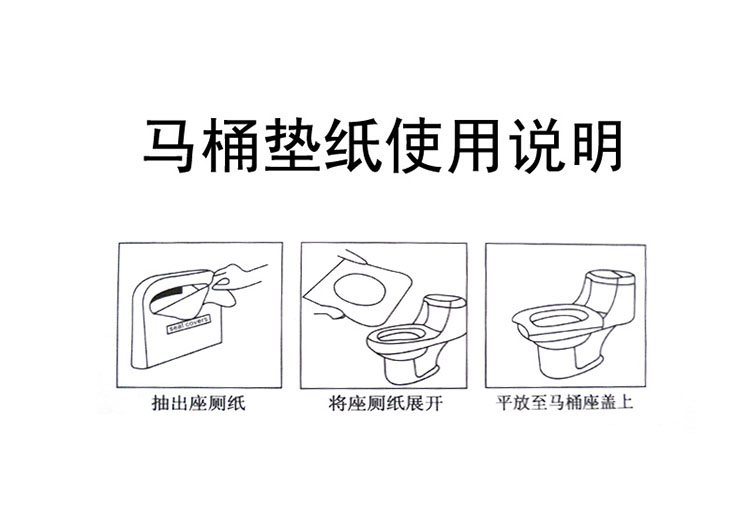 马桶垫纸使用说明

seat covers

抽出座厕纸

将座厕纸展开

平放至马桶座盖上