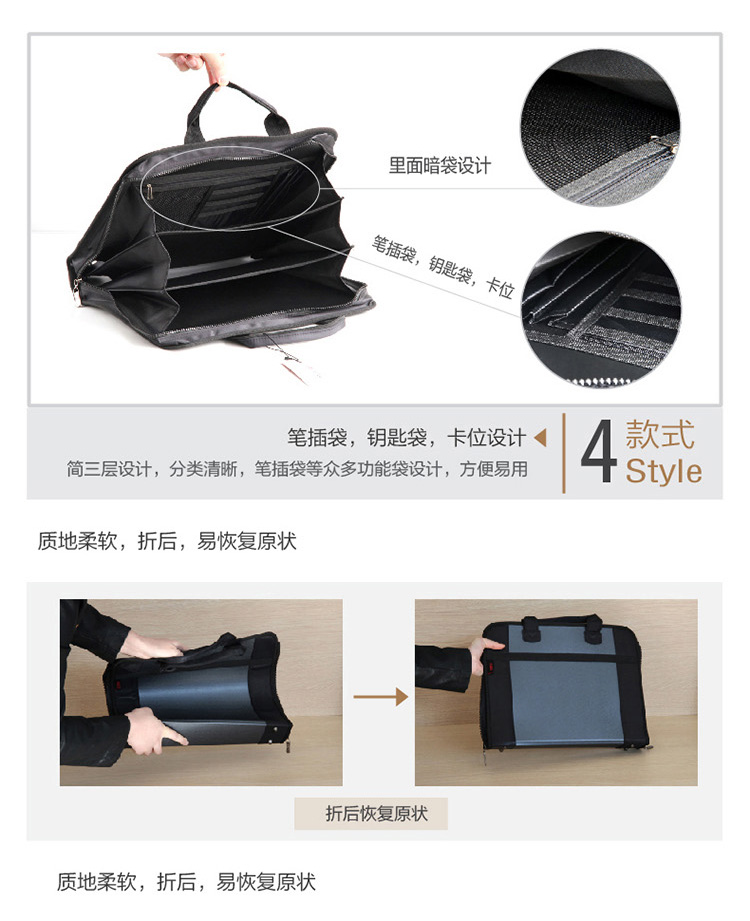 里面暗袋设计

笔插袋，钥匙袋，卡位

笔插袋，钥匙袋，卡位设计

简三层设计，分类清晰，笔插袋等众多功能袋设计，方便易用

4 款式 Style

质地柔软，折后，易恢复原状

折后恢复原状

质地柔软，折后，易恢复原状