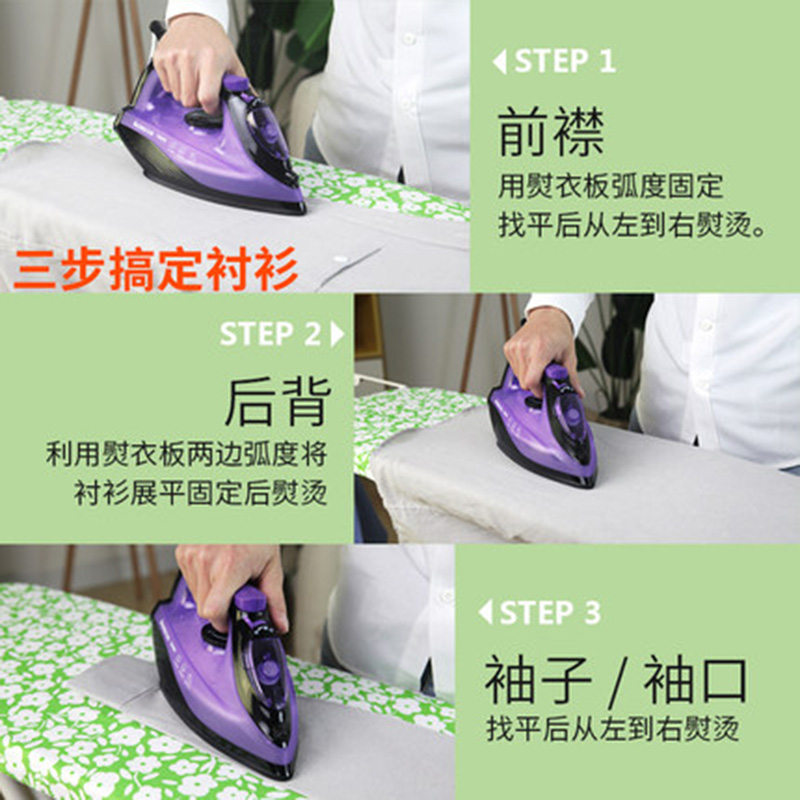 STEP 1

前襟

用熨衣板弧度固定

找平后从左到右熨烫。

三步搞定衬衫

STEP 2

后背

利用熨衣板两边弧度将

衬衫展平固定后熨烫

STEP 3

袖子 / 袖口

找平后从左到右熨烫