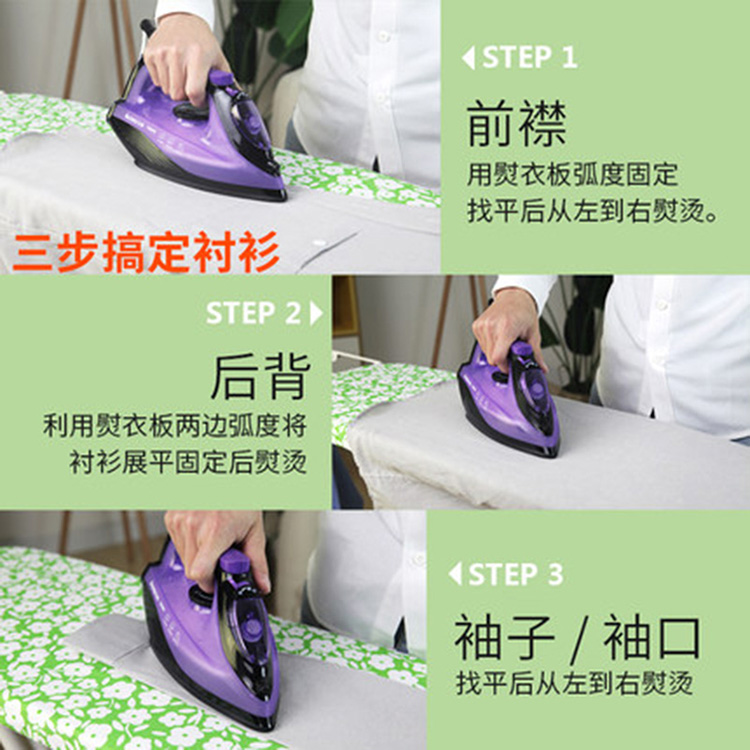 STEP 1

前襟

用熨衣板弧度固定
找平后从左到右熨烫。

三步搞定衬衫

STEP 2

后背

利用熨衣板两边弧度将
衬衫展平固定后熨烫

STEP 3

袖子 / 袖口

找平后从左到右熨烫