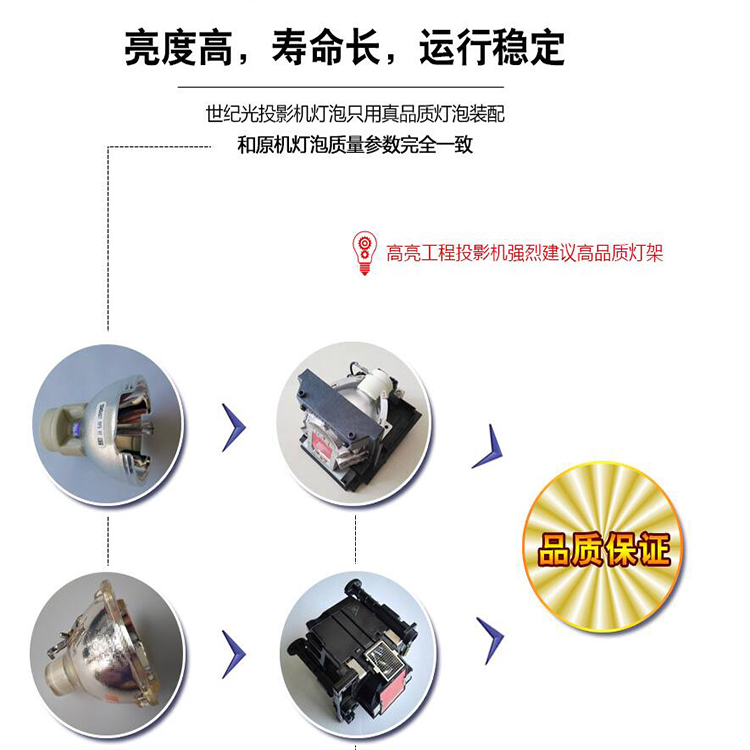 亮度高，寿命长，运行稳定

世纪光投影机灯泡只用真品质灯泡装配
和原机灯泡质量参数完全一致

高亮工程投影机强烈建议高品质灯架

品质保证