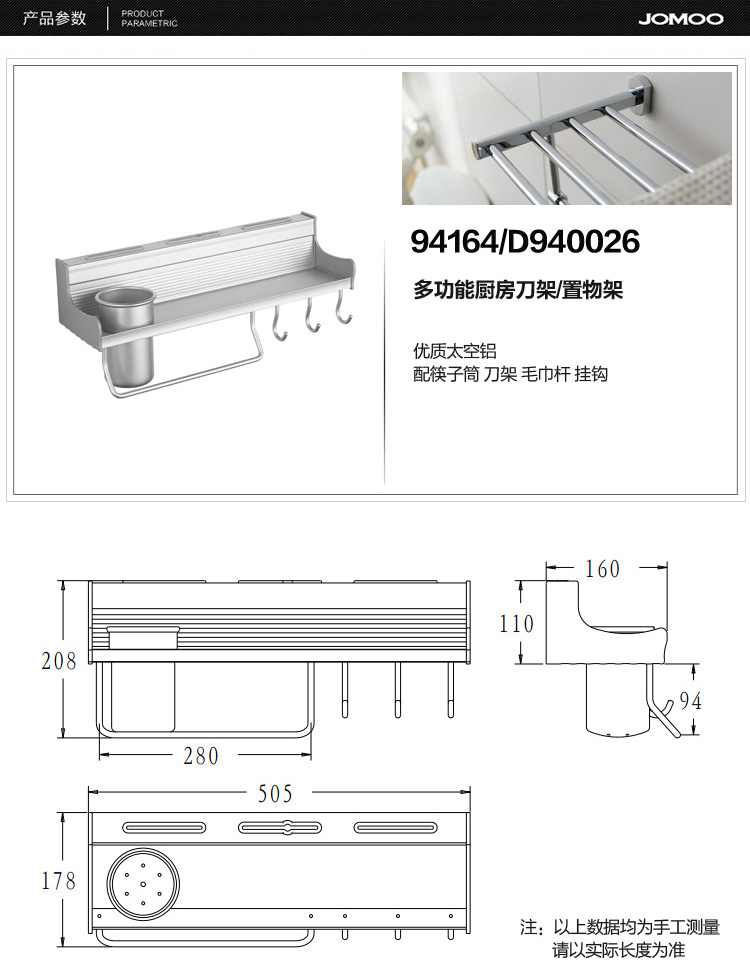 产品参数 PRODUCT PARAMETRIC

JOMOO

94164/D940026

多功能厨房刀架/置物架

优质太空铝
配筷子筒 刀架 毛巾杆 挂钩

208

280

160

110

94

505

178

注：以上数据均为手工测量
请以实际长度为准