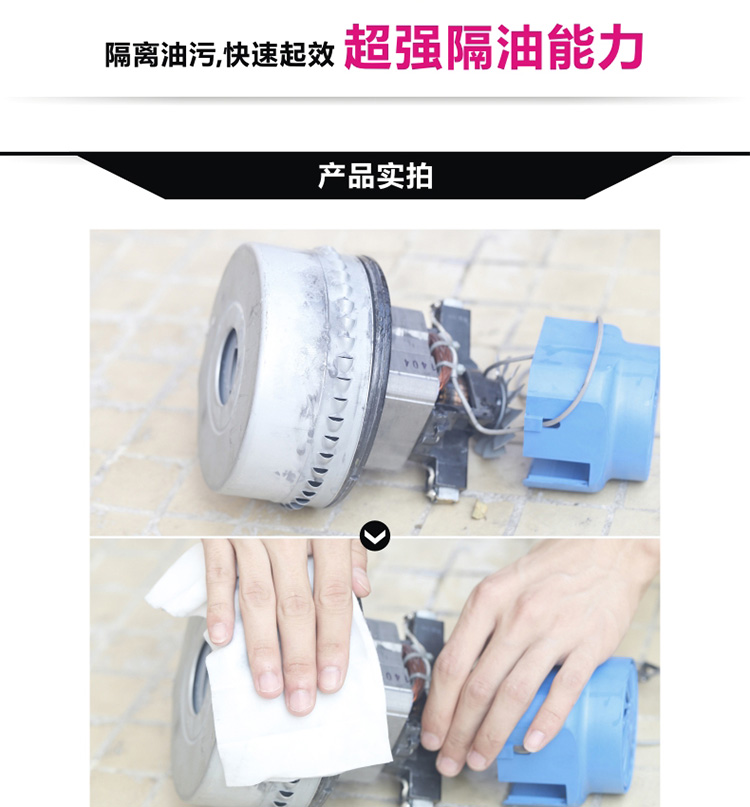 隔离油污,快速起效 超强隔油能力

产品实拍

404