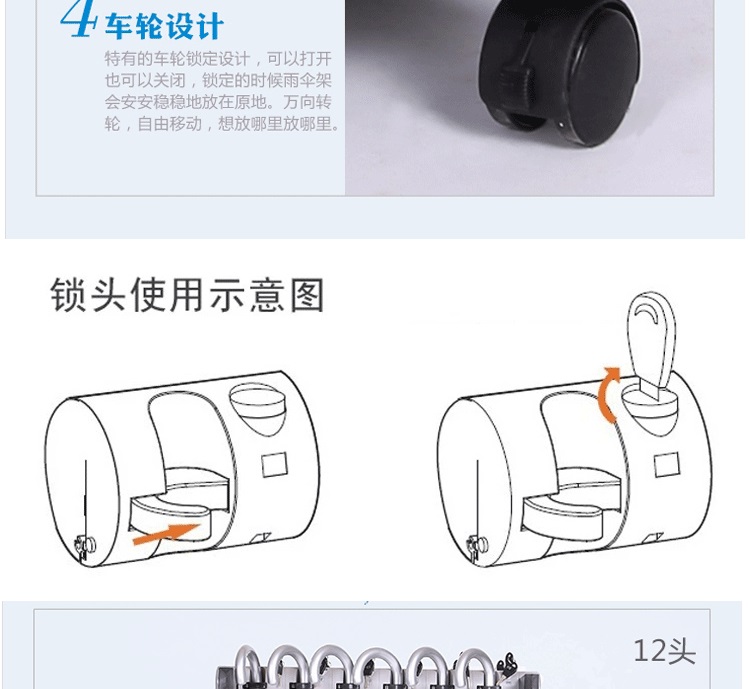 4 车轮设计

特有的车轮锁定设计，可以打开也可以关闭，锁定的时候雨伞架会安安稳稳地放在原地。万向转轮，自由移动，想放哪里放哪里。

锁头使用示意图

12头