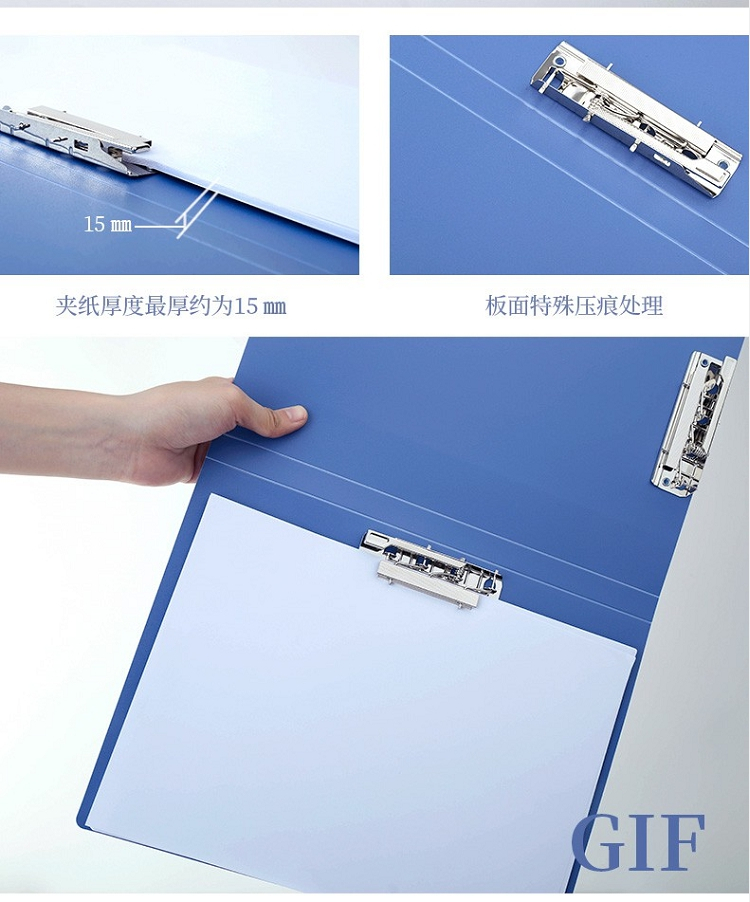 15 ㎜

夹纸厚度最厚约为15 ㎜

板面特殊压痕处理

GIF