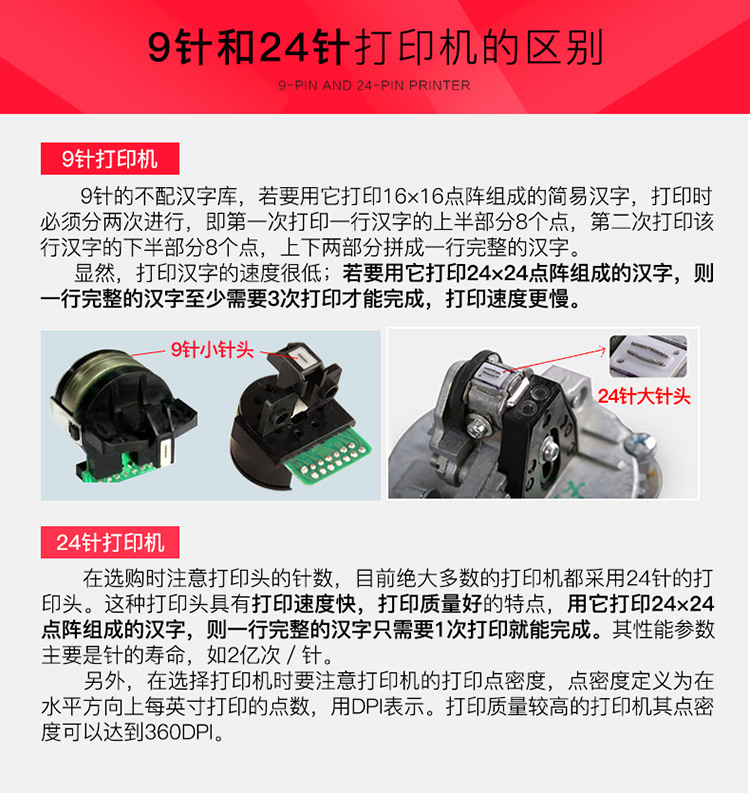 9针和24针打印机的区别

9-PIN AND 24-PIN PRINTER

9针打印机

9针的不配汉字库，若要用它打印16×16点阵组成的简易汉字，打印时必须分两次进行，即第一次打印一行汉字的上半部分8个点，第二次打印该行汉字的下半部分8个点，上下两部分拼成一行完整的汉字。

显然，打印汉字的速度很低；若要用它打印24×24点阵组成的汉字，则一行完整的汉字至少需要3次打印才能完成，打印速度更慢。

9针小针头

24针大针头

24针打印机

在选购时注意打印头的针数，目前绝大多数的打印机都采用24针的打印头。这种打印头具有打印速度快，打印质量好的特点，用它打印24×24点阵组成的汉字，则一行完整的汉字只需要1次打印就能完成。其性能参数主要是针的寿命，如2亿次 / 针。

另外，在选择打印机时要注意打印机的打印点密度，点密度定义为在水平方向上每英寸打印的点数，用DPI表示。打印质量较高的打印机其点密度可以达到360DPI。