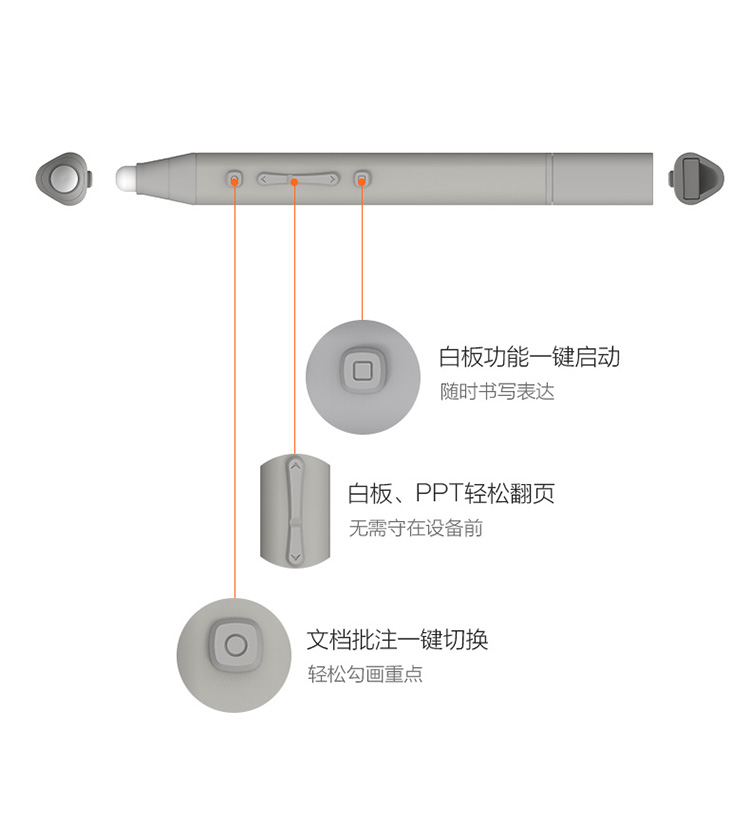 白板功能一键启动
随时书写表达

白板、PPT轻松翻页
无需守在设备前

文档批注一键切换
轻松勾画重点