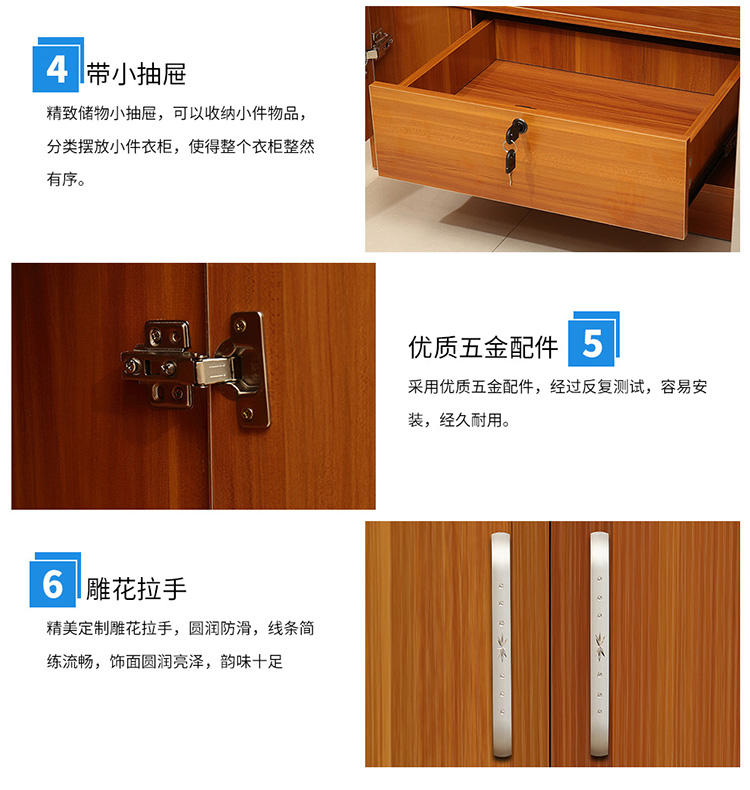 4 带小抽屉

精致储物小抽屉，可以收纳小件物品，分类摆放小件衣柜，使得整个衣柜整然有序。

优质五金配件 5

采用优质五金配件，经过反复测试，容易安装，经久耐用。

6 雕花拉手

精美定制雕花拉手，圆润防滑，线条简练流畅，饰面圆润亮泽，韵味十足