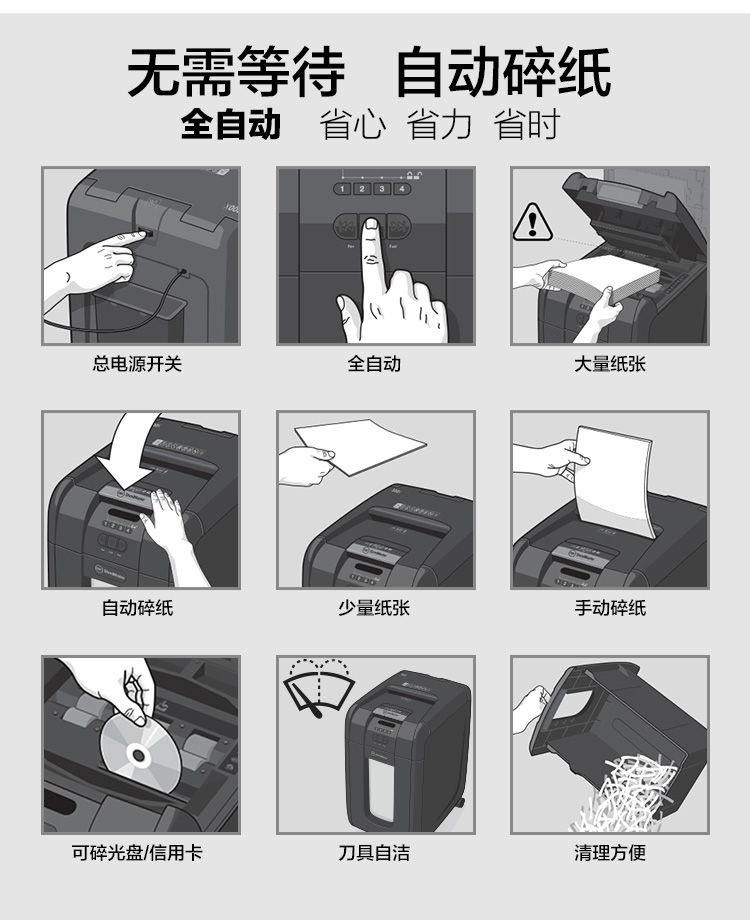 无需等待 自动碎纸

全自动 省心 省力 省时

1 2 3 4

总电源开关

全自动

大量纸张

自动碎纸

少量纸张

手动碎纸

可碎光盘/信用卡

刀具自洁

清理方便