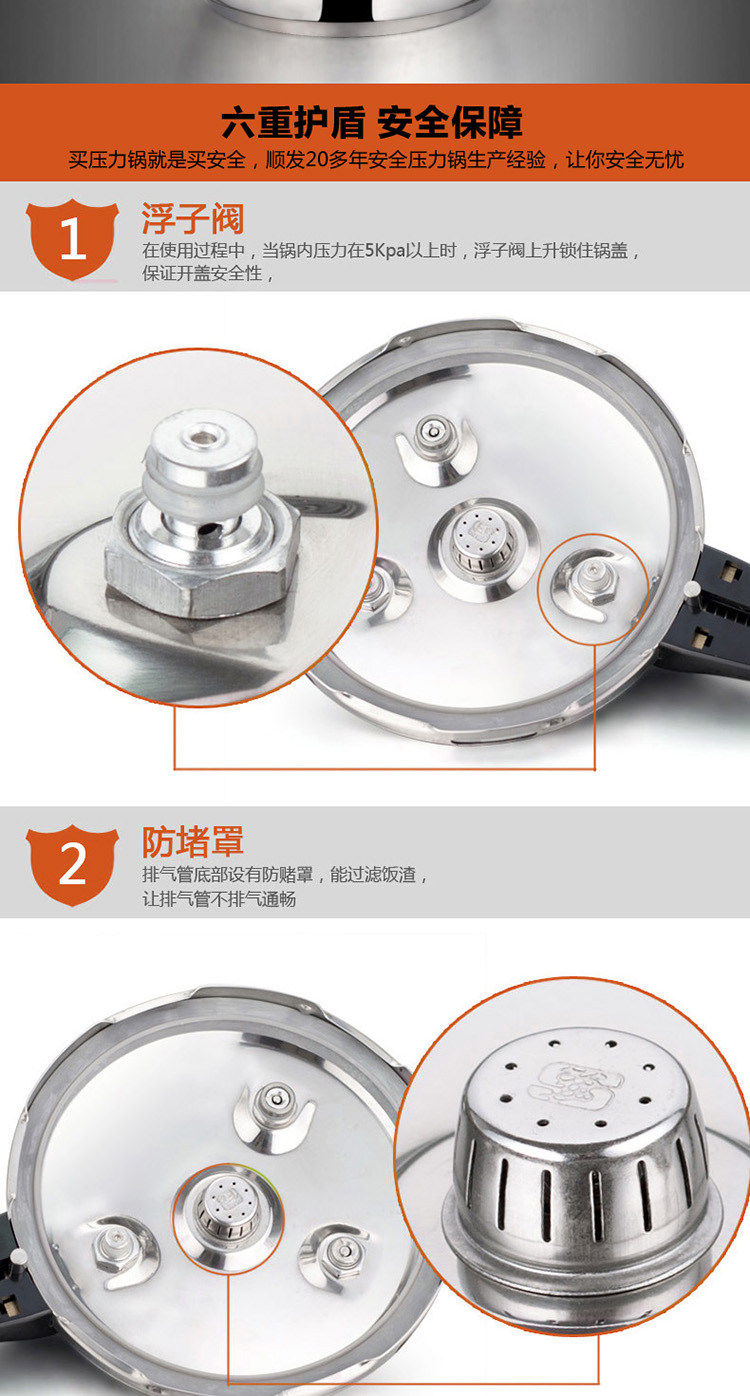 六重护盾 安全保障
买压力锅就是买安全，顺发20多年安全压力锅生产经验，让你安全无忧

1
浮子阀
在使用过程中，当锅内压力在5Kpa以上时，浮子阀上升锁住锅盖，保证开盖安全性，

2
防堵罩
排气管底部设有防赌罩，能过滤饭渣，让排气管不排气通畅