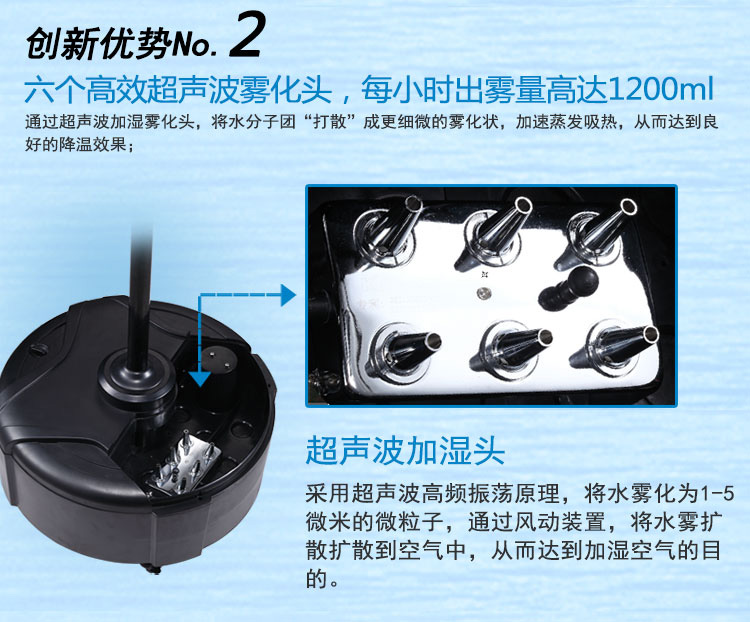 创新优势No. 2

六个高效超声波雾化头，每小时出雾量高达1200ml

通过超声波加湿雾化头，将水分子团“打散”成更细微的雾化状，加速蒸发吸热，从而达到良好的降温效果；

超声波加湿头

采用超声波高频振荡原理，将水雾化为1-5微米的微粒子，通过风动装置，将水雾扩散扩散到空气中，从而达到加湿空气的目的。