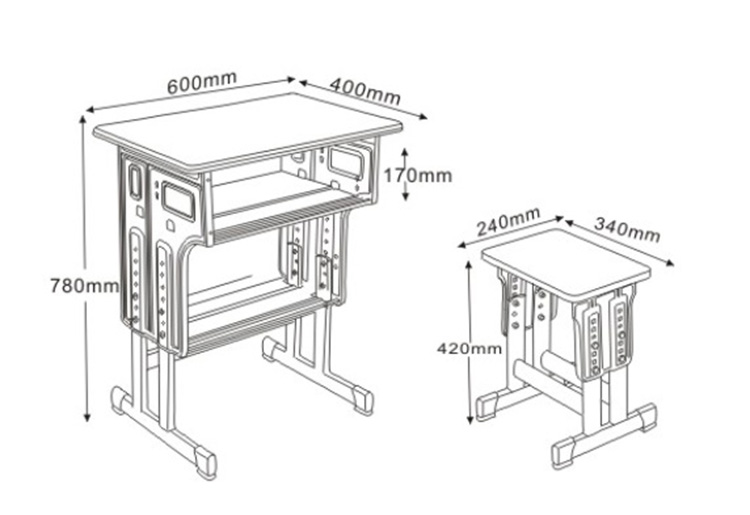 600mm
400mm
170mm
780mm
240mm
340mm
420mm