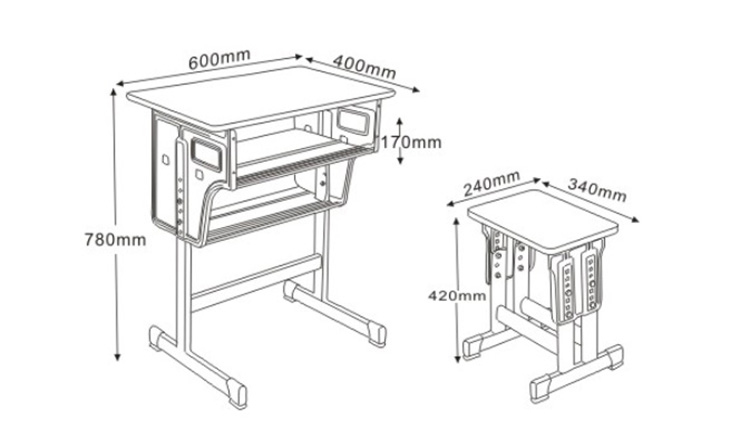 600mm
400mm
170mm
780mm
240mm
340mm
420mm