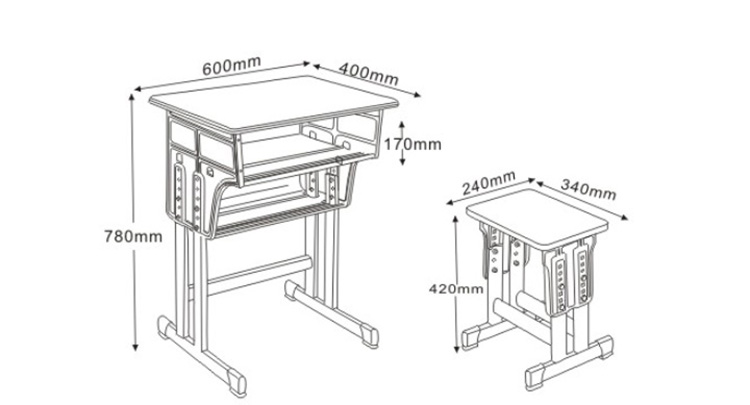 600mm
400mm
170mm
780mm
240mm
340mm
420mm