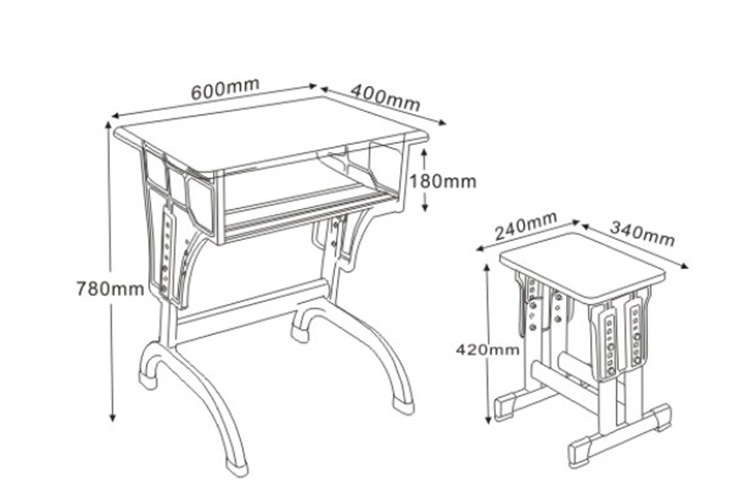 600mm
400mm
180mm
780mm
240mm
340mm
420mm