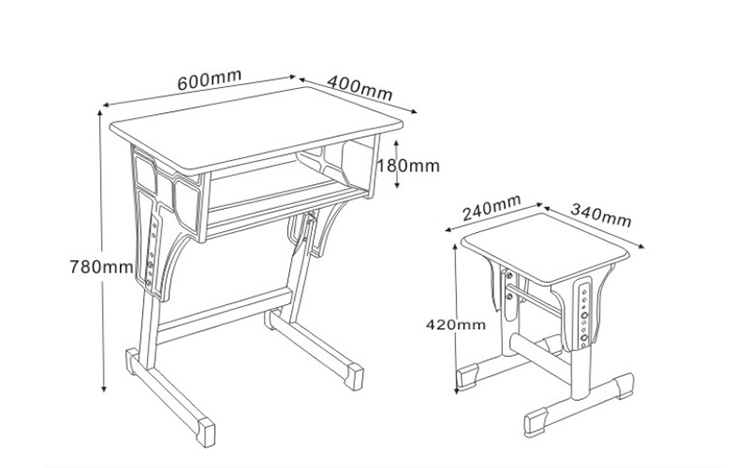 600mm
400mm
180mm
780mm
240mm
340mm
420mm