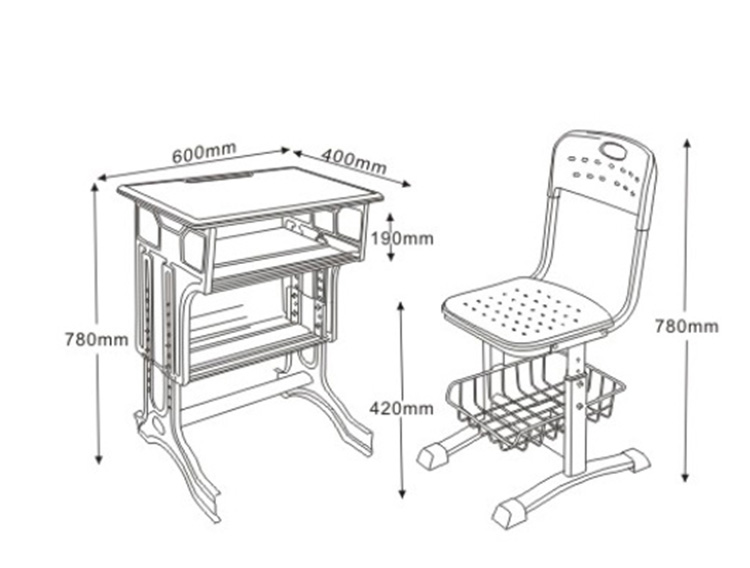 600mm
400mm
190mm
780mm
420mm
780mm