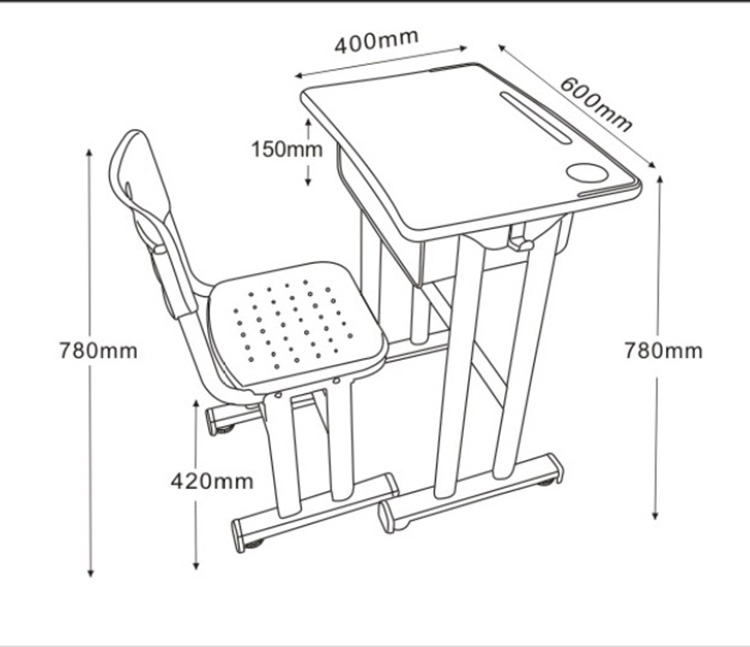 400mm
600mm
150mm
780mm
780mm
420mm