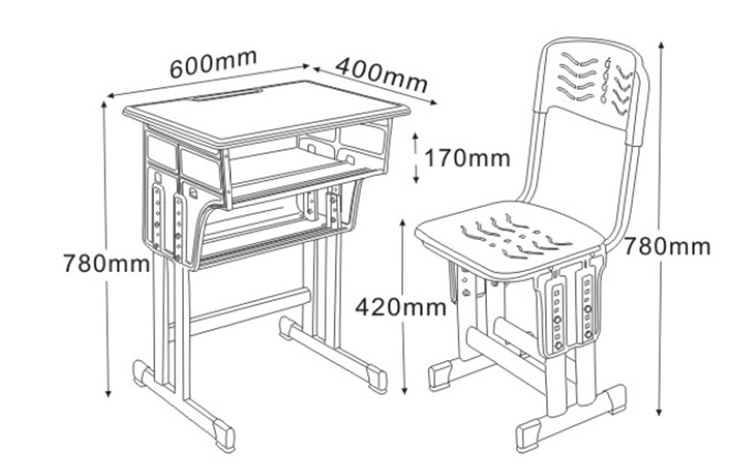 600mm
400mm
170mm
780mm
420mm
780mm